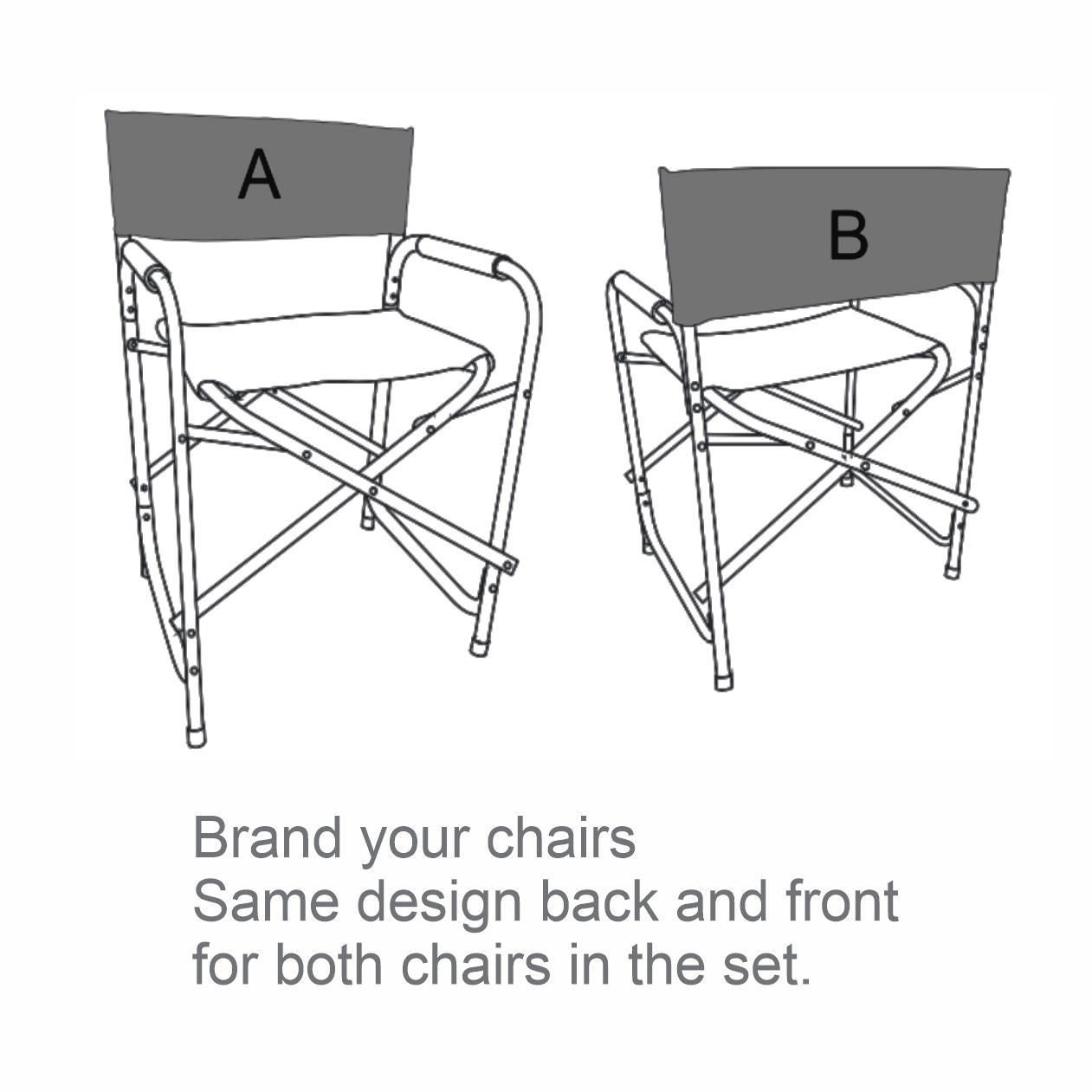 A

B

Brand your chairs
Same design back and front
for both chairs in the set.